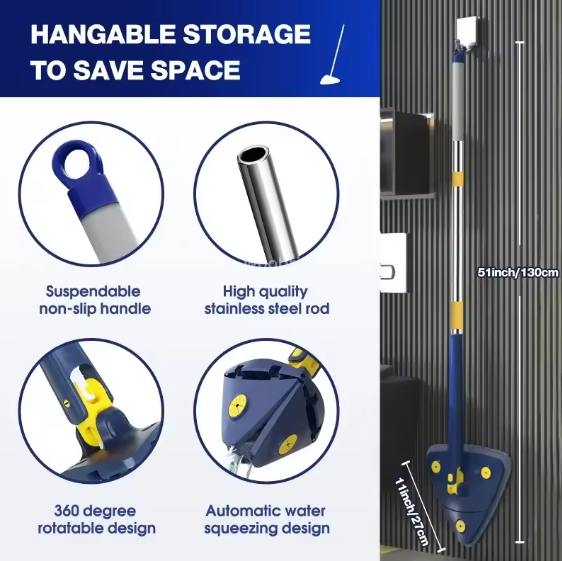 HANGABLE STORAGE TO SAVE SPACE

Suspendable non-slip handle

High quality stainless steel rod

360 degree rotatable design

Automatic water squeezing design

51inch/130cm

11inch/27cm