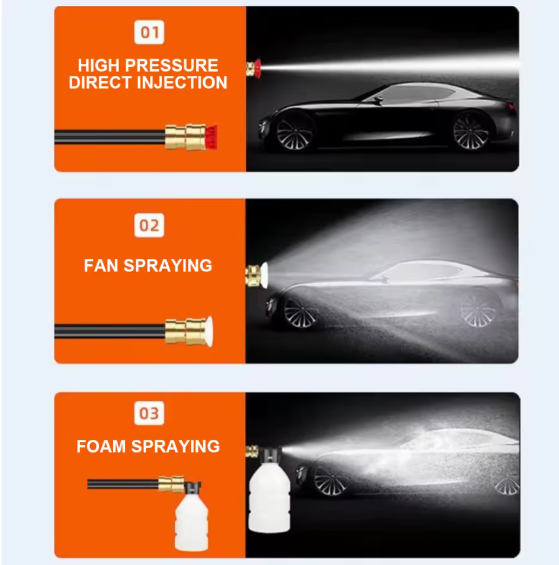 01

HIGH PRESSURE DIRECT INJECTION

02

FAN SPRAYING

03

FOAM SPRAYING