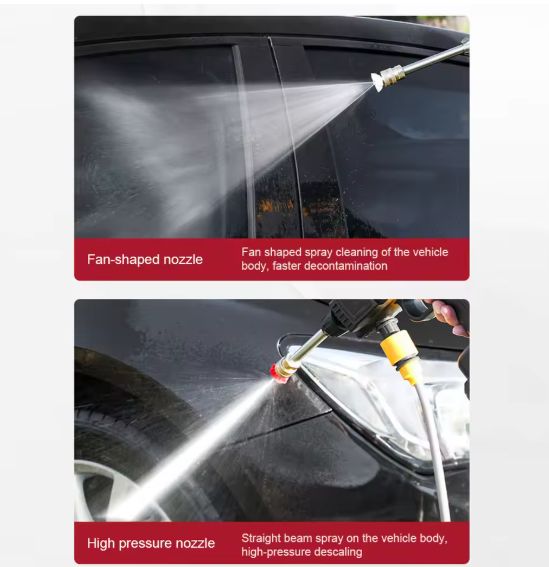 Fan-shaped nozzle

Fan shaped spray cleaning of the vehicle body, faster decontamination

High pressure nozzle

Straight beam spray on the vehicle body, high-pressure descaling